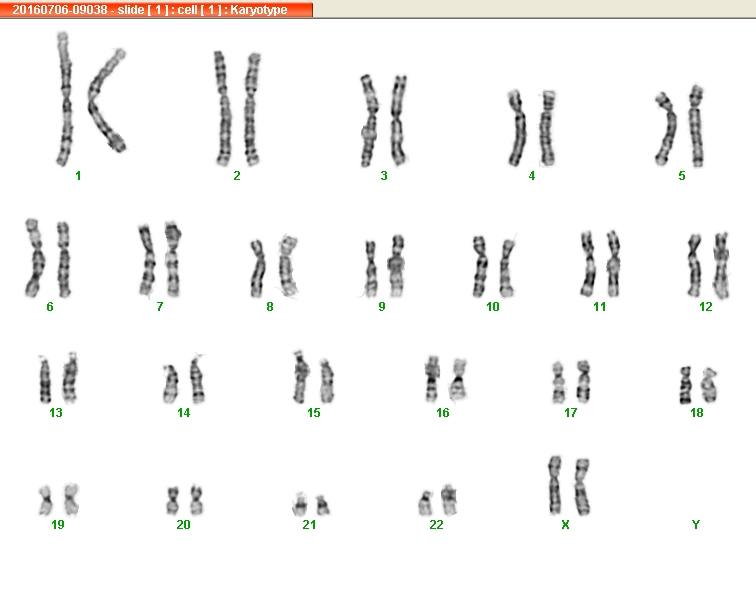 20160706-09038 - slide [ 1 ] : cell [ 1 ] : Karyotype

1 2 3 4 5

6 7 8 9 10 11 12

13 14 15 16 17 18

19 20 21 22 X Y