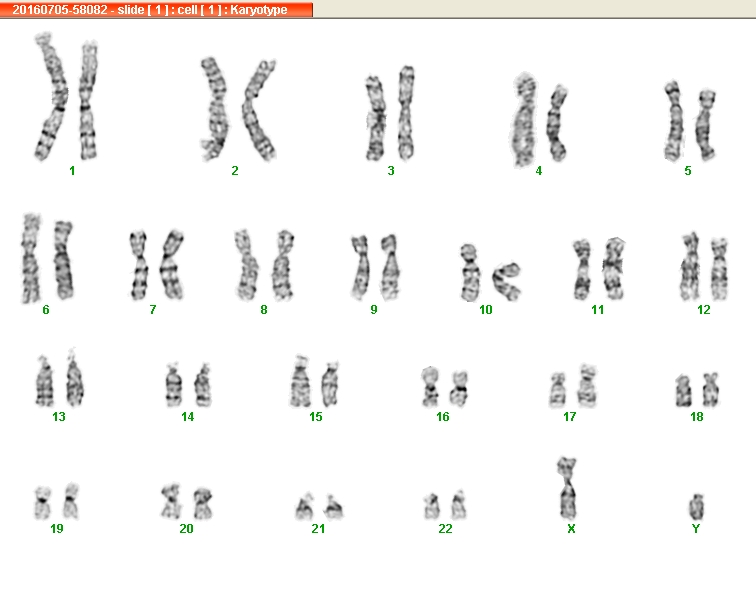 20160705-58082 - slide [ 1 ] : cell [ 1 ] : Karyotype

1 2 3 4 5

6 7 8 9 10 11 12

13 14 15 16 17 18

19 20 21 22 X Y