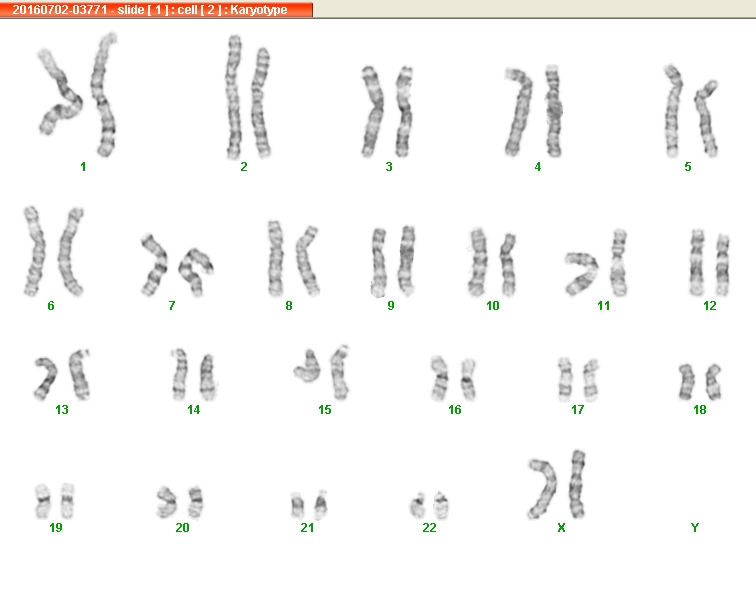 20160702-03771 - slide [ 1 ] : cell [ 2 ] : Karyotype

1 2 3 4 5

6 7 8 9 10 11 12

13 14 15 16 17 18

19 20 21 22 X Y