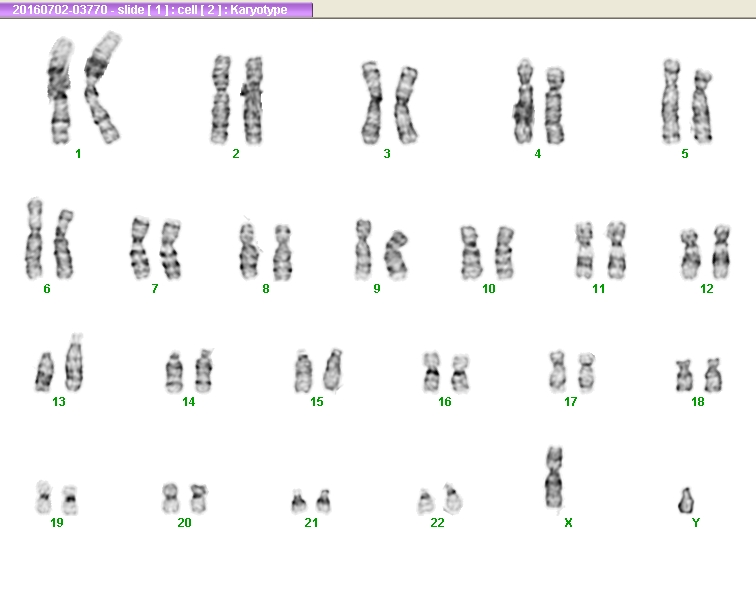 20160702-03770 - slide [ 1 ] : cell [ 2 ] : Karyotype

1 2 3 4 5

6 7 8 9 10 11 12

13 14 15 16 17 18

19 20 21 22 X Y