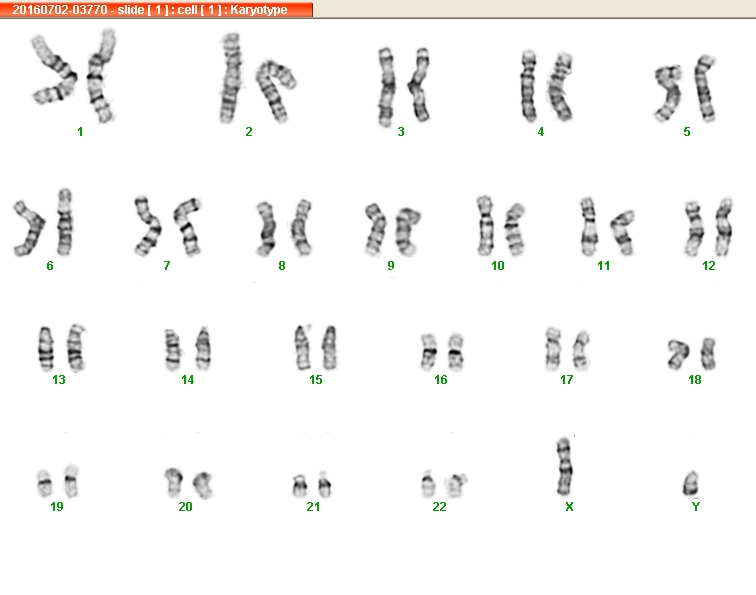 20160702-03770 - slide [ 1 ] : cell [ 1 ] : Karyotype

1 2 3 4 5

6 7 8 9 10 11 12

13 14 15 16 17 18

19 20 21 22 X Y