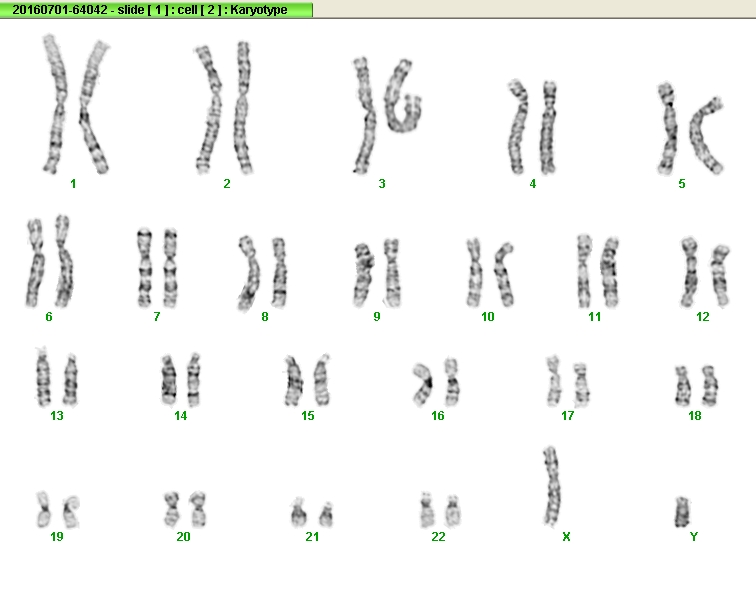 20160701-64042 - slide [ 1 ] : cell [ 2 ] : Karyotype

1 2 3 4 5

6 7 8 9 10 11 12

13 14 15 16 17 18

19 20 21 22 X Y