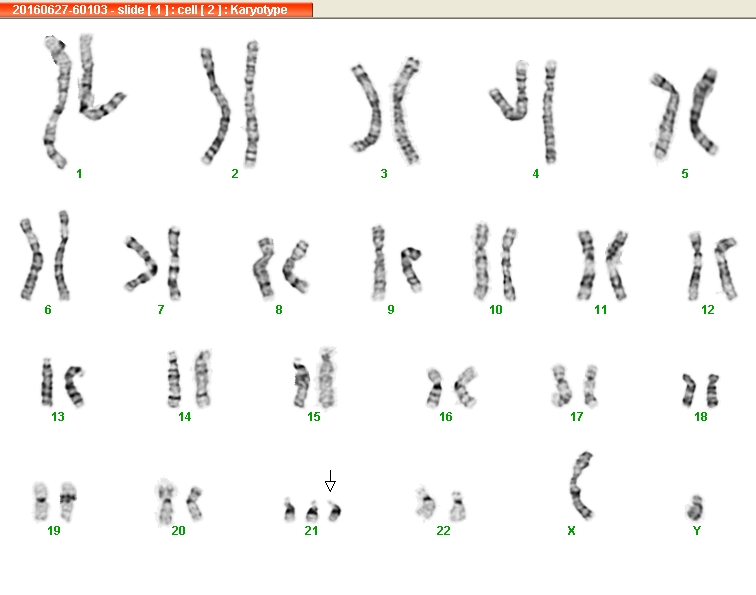 20160627-60103 - slide [ 1 ] : cell [ 2 ] : Karyotype

1 2 3 4 5

6 7 8 9 10 11 12

13 14 15 16 17 18

19 20 21 22 X Y