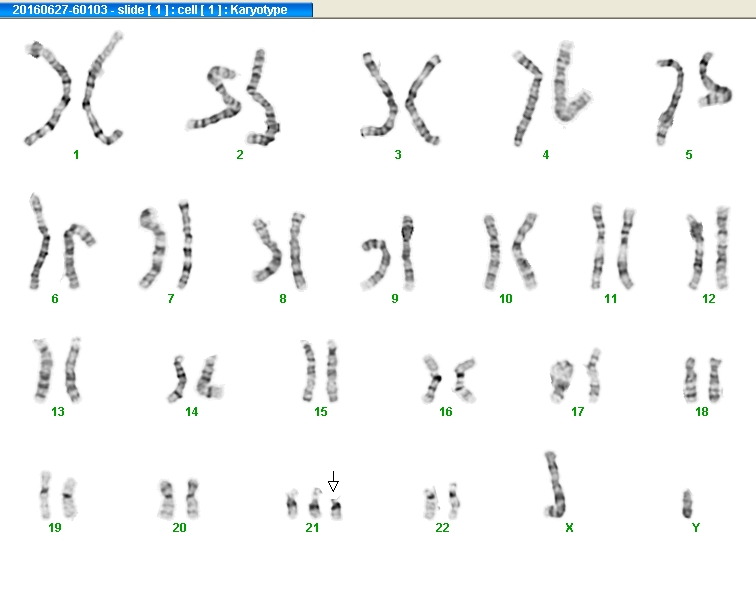 20160627-60103 - slide [ 1 ] : cell [ 1 ] : Karyotype

1 2 3 4 5

6 7 8 9 10 11 12

13 14 15 16 17 18

19 20 21 22 X Y