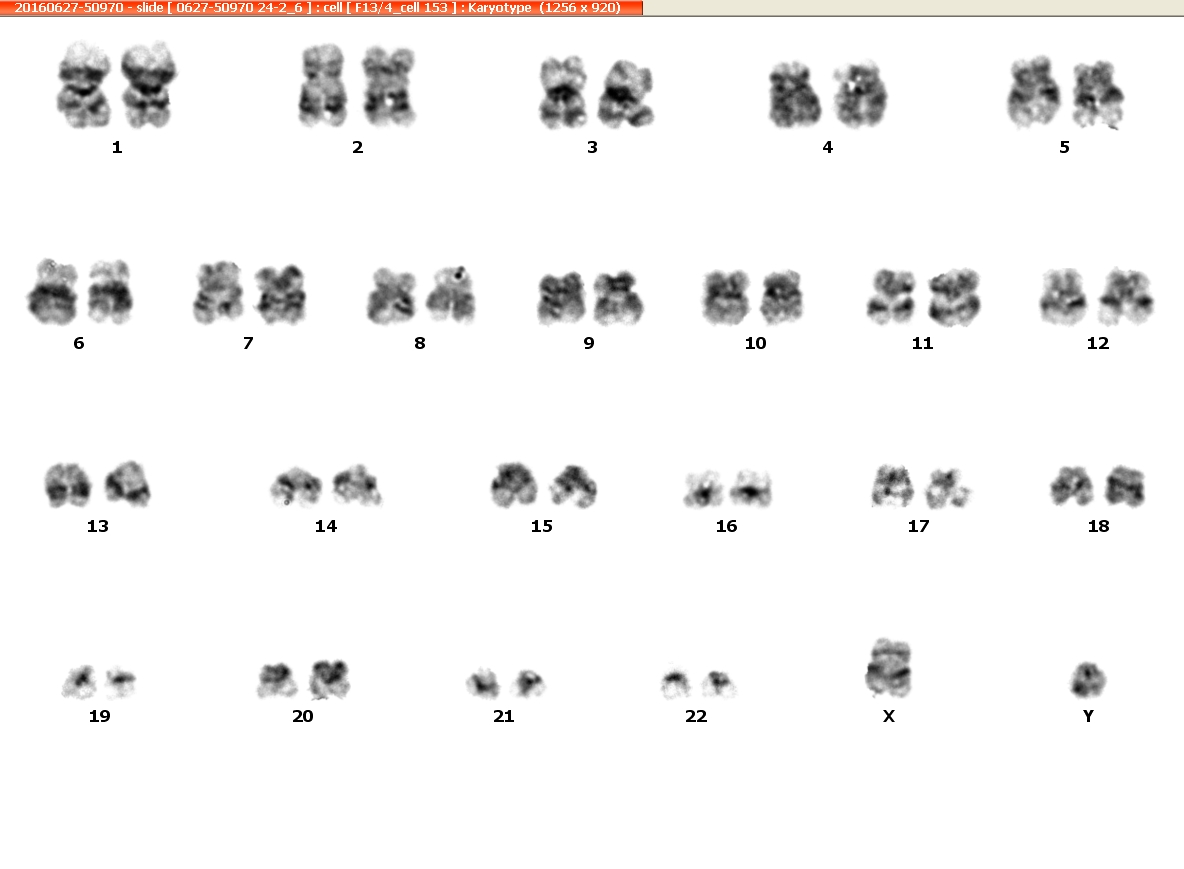 20160627-50970 - slide [ 0627-50970 24-2_6 ] : cell [ F13/4_cell 153 ] : Karyotype (1256 x 920)

1 2 3 4 5

6 7 8 9 10 11 12

13 14 15 16 17 18

19 20 21 22 X Y