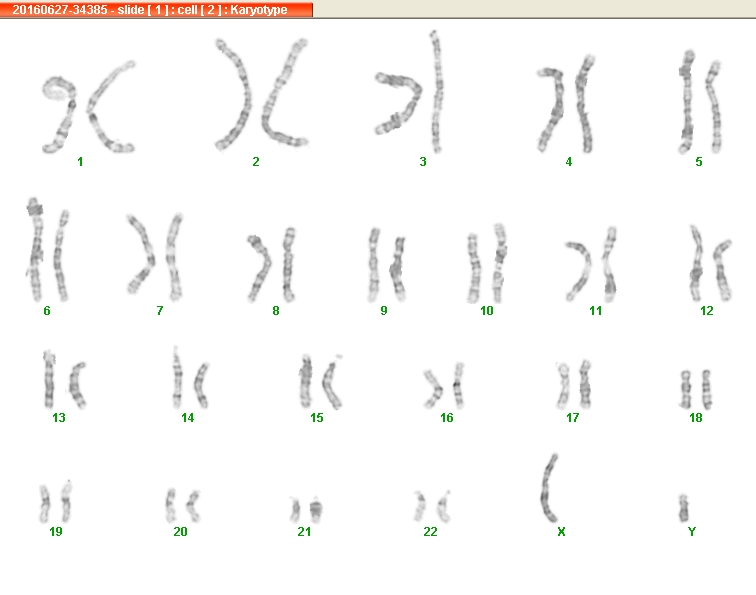 20160627-34385 - slide [ 1 ] : cell [ 2 ] : Karyotype

1 2 3 4 5

6 7 8 9 10 11 12

13 14 15 16 17 18

19 20 21 22 X Y