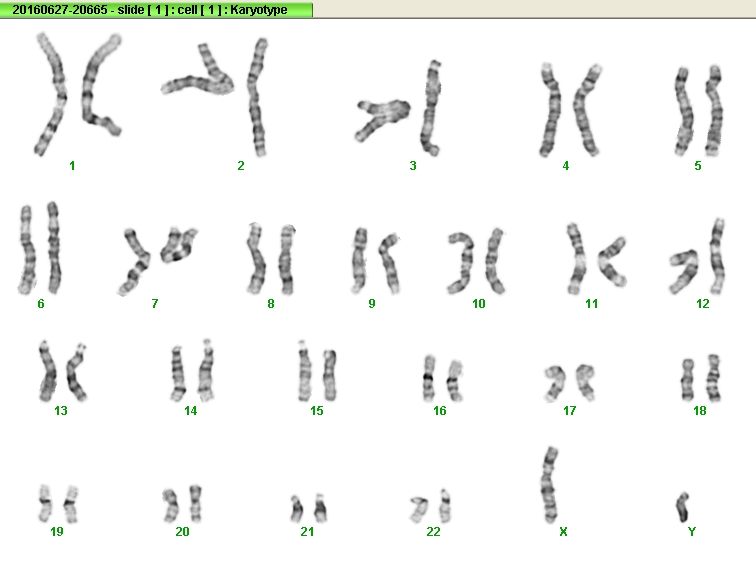 20160627-20665 - slide [ 1 ] : cell [ 1 ] : Karyotype

1 2 3 4 5

6 7 8 9 10 11 12

13 14 15 16 17 18

19 20 21 22 X Y