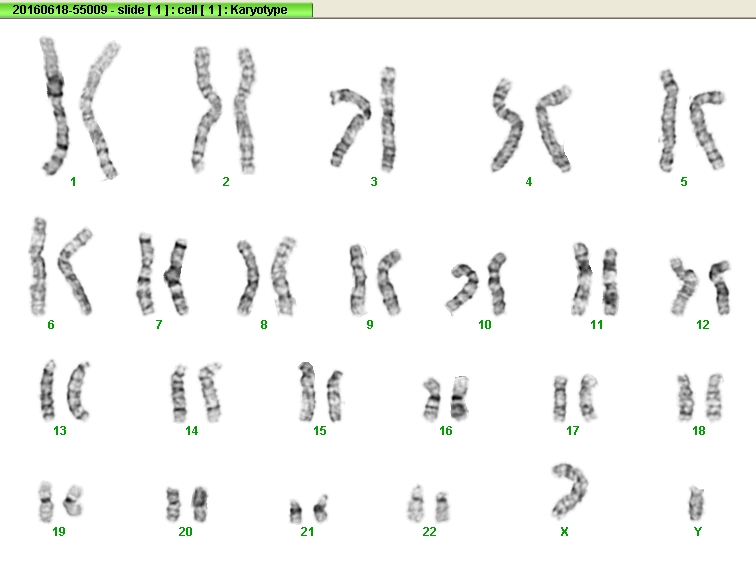 20160618-55009 - slide [ 1 ] : cell [ 1 ] : Karyotype

1 2 3 4 5

6 7 8 9 10 11 12

13 14 15 16 17 18

19 20 21 22 X Y