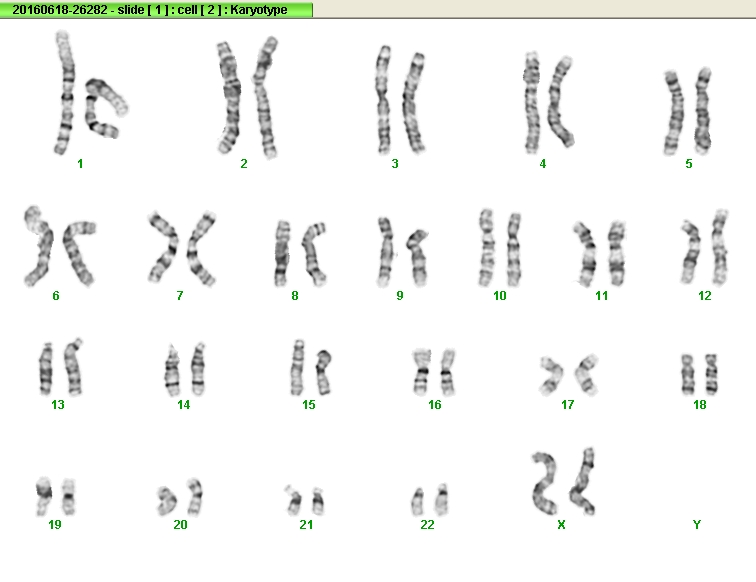 20160618-26282 - slide [ 1 ] : cell [ 2 ] : Karyotype

1 2 3 4 5

6 7 8 9 10 11 12

13 14 15 16 17 18

19 20 21 22 X Y