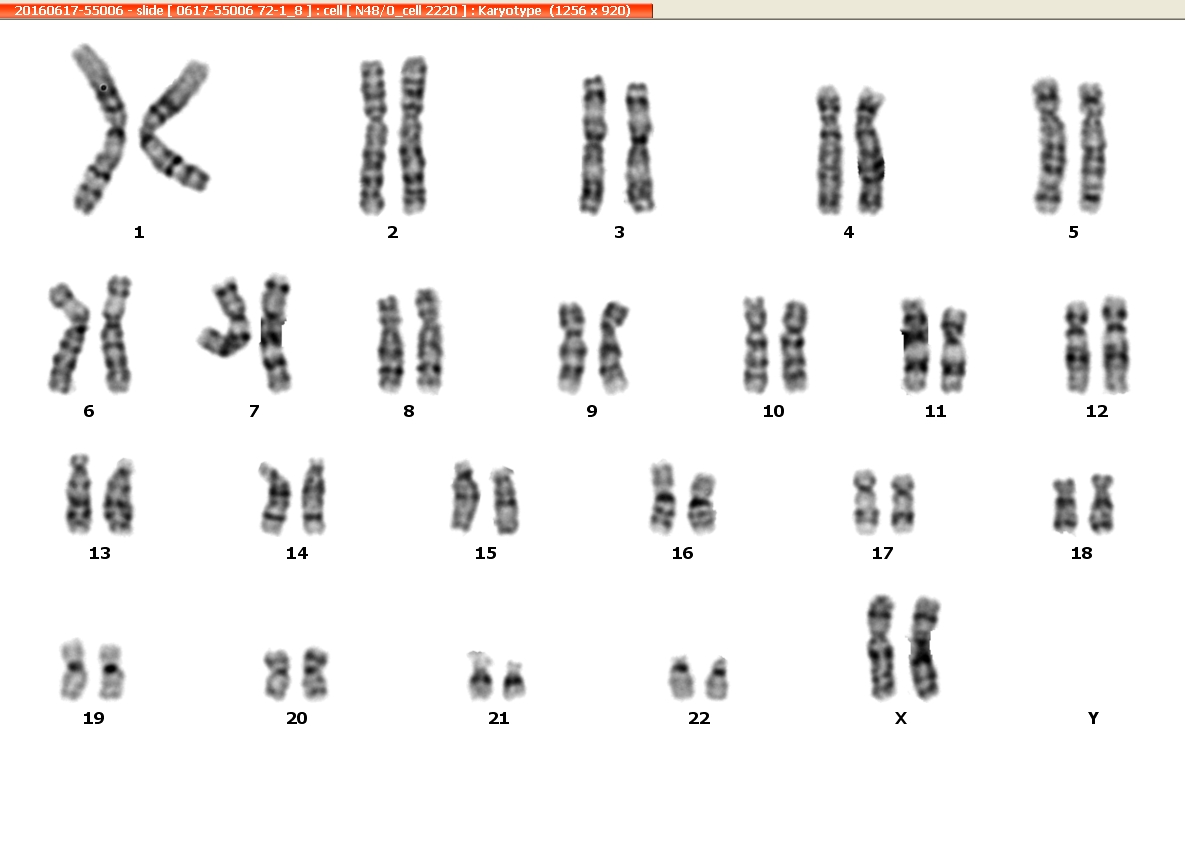 20160617-55006 - slide [ 0617-55006 72-1_8 ] : cell [ N48/0_cell 2220 ] : Karyotype (1256 x 920)

1 2 3 4 5

6 7 8 9 10 11 12

13 14 15 16 17 18

19 20 21 22 X Y