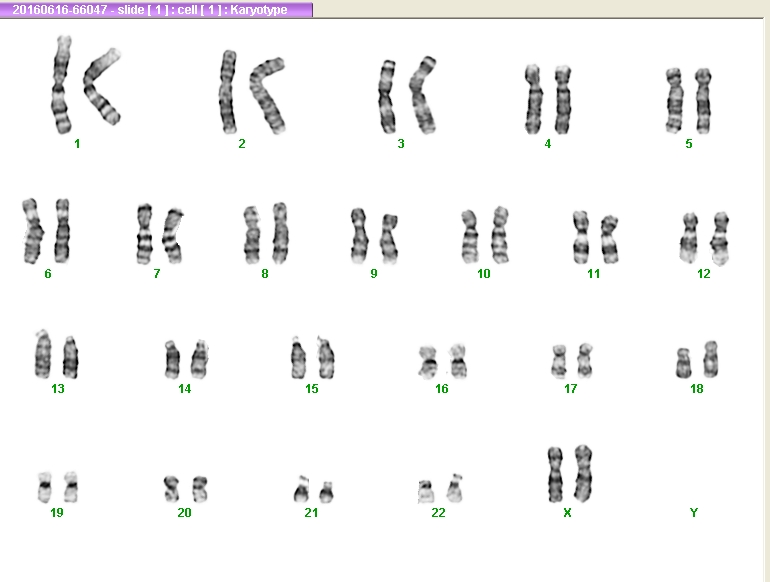 20160616-66047 - slide [ 1 ] : cell [ 1 ] : Karyotype

1 2 3 4 5

6 7 8 9 10 11 12

13 14 15 16 17 18

19 20 21 22 X Y