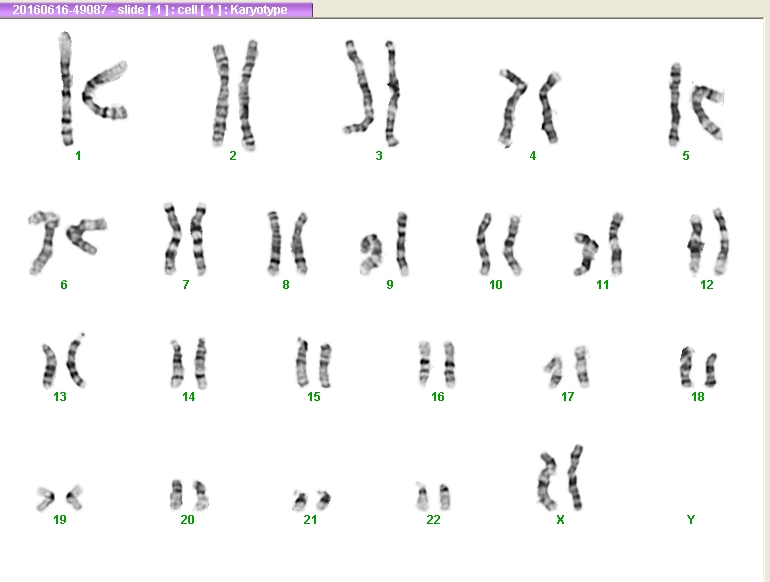 20160616-49087 - slide [ 1 ] : cell [ 1 ] : Karyotype

1 2 3 4 5

6 7 8 9 10 11 12

13 14 15 16 17 18

19 20 21 22 X Y