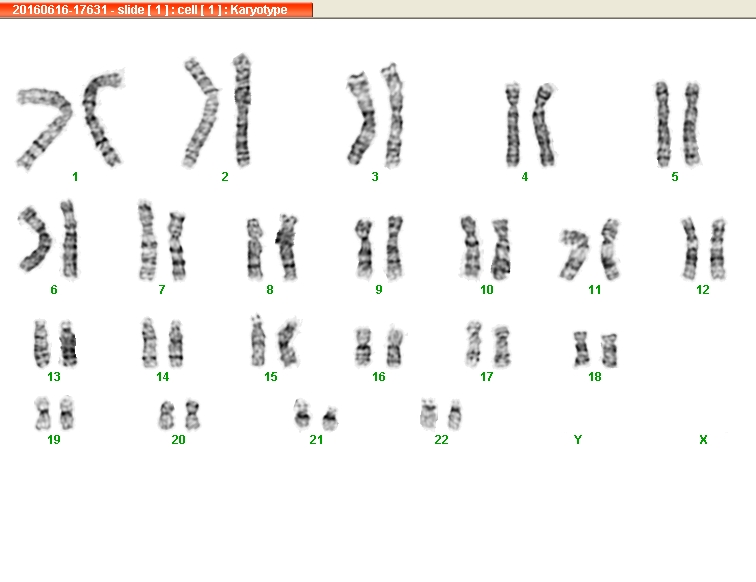 20160616-17631 - slide [ 1 ] : cell [ 1 ] : Karyotype

1 2 3 4 5

6 7 8 9 10 11 12

13 14 15 16 17 18

19 20 21 22 Y X