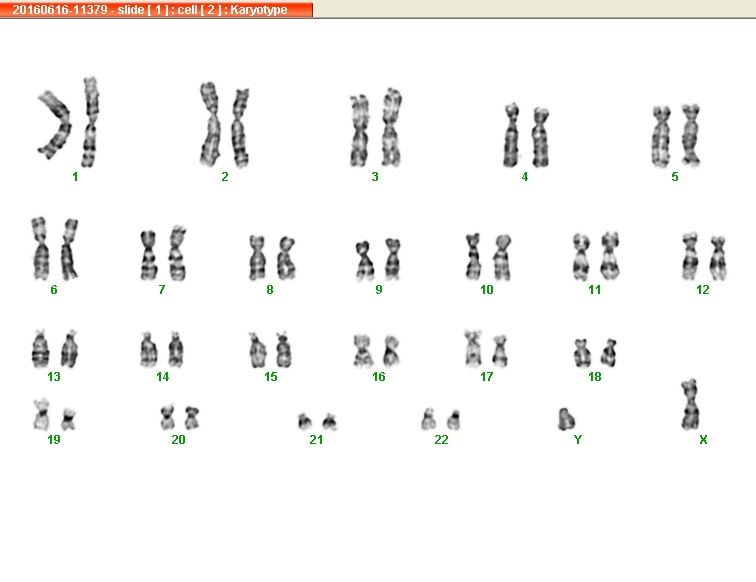 20160616-11379 - slide [ 1 ] : cell [ 2 ] : Karyotype

1 2 3 4 5

6 7 8 9 10 11 12

13 14 15 16 17 18

19 20 21 22 Y X