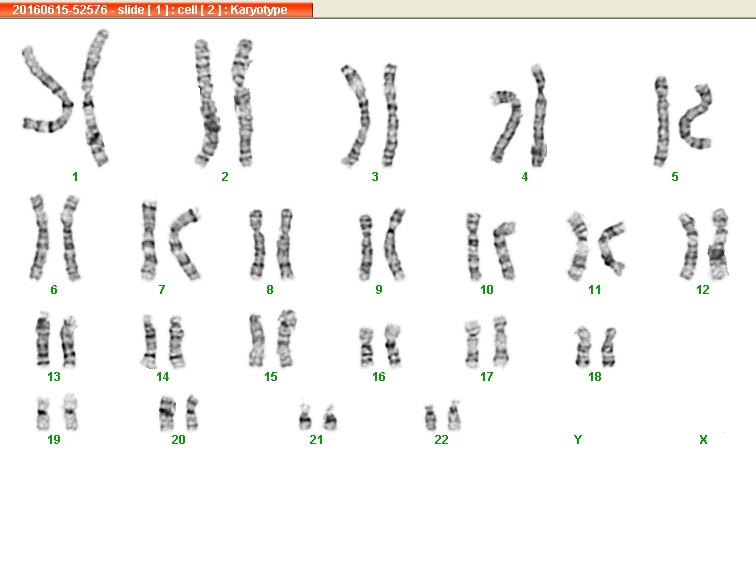 20160615-52576 - slide [ 1 ] : cell [ 2 ] : Karyotype

1 2 3 4 5

6 7 8 9 10 11 12

13 14 15 16 17 18

19 20 21 22 Y X