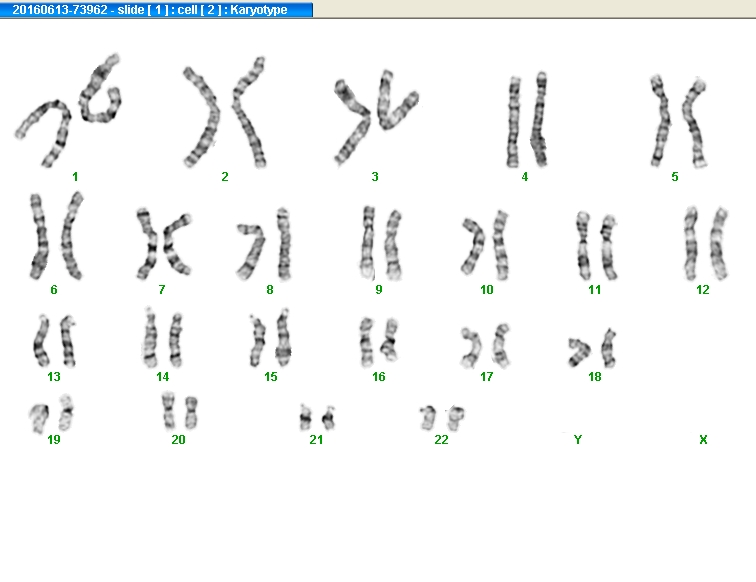 20160613-73962 - slide [ 1 ] : cell [ 2 ] : Karyotype

1 2 3 4 5

6 7 8 9 10 11 12

13 14 15 16 17 18

19 20 21 22 Y X