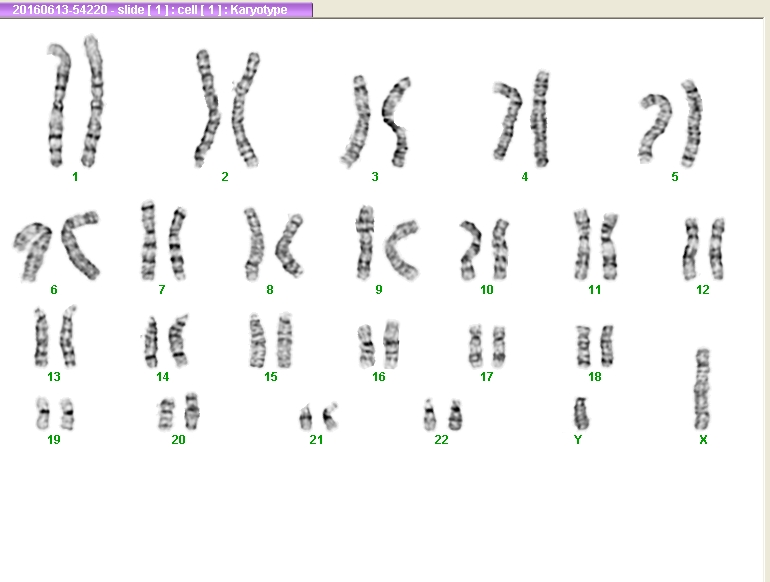 20160613-54220 - slide [ 1 ] : cell [ 1 ] : Karyotype

1 2 3 4 5

6 7 8 9 10 11 12

13 14 15 16 17 18

19 20 21 22 Y X