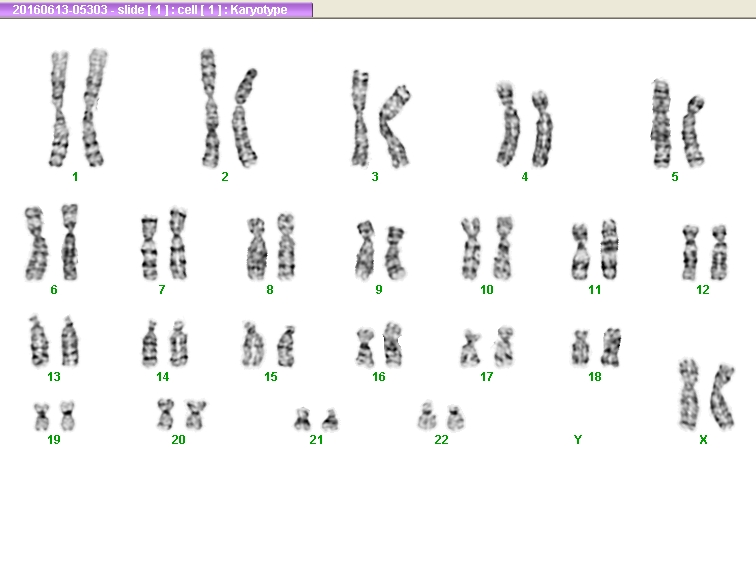 20160613-05303 - slide [ 1 ] : cell [ 1 ] : Karyotype

1 2 3 4 5

6 7 8 9 10 11 12

13 14 15 16 17 18

19 20 21 22 Y X