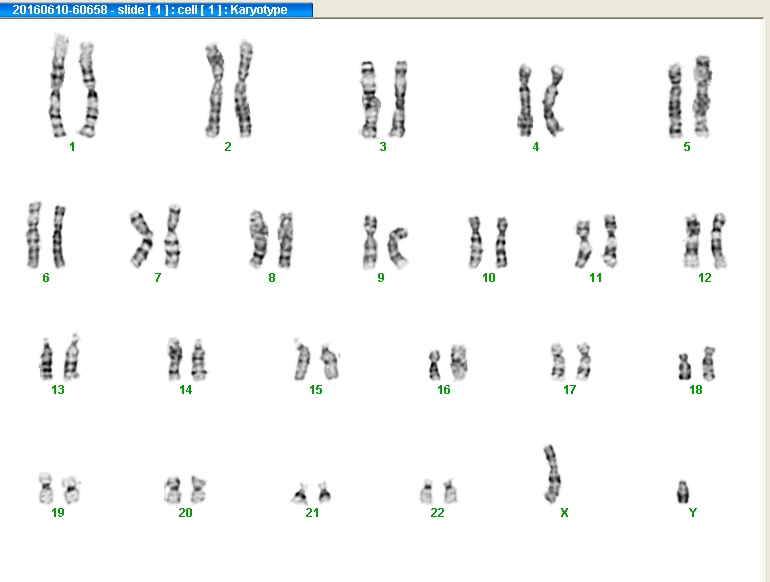 20160610-60658 - slide [ 1 ] : cell [ 1 ] : Karyotype

1 2 3 4 5

6 7 8 9 10 11 12

13 14 15 16 17 18

19 20 21 22 X Y