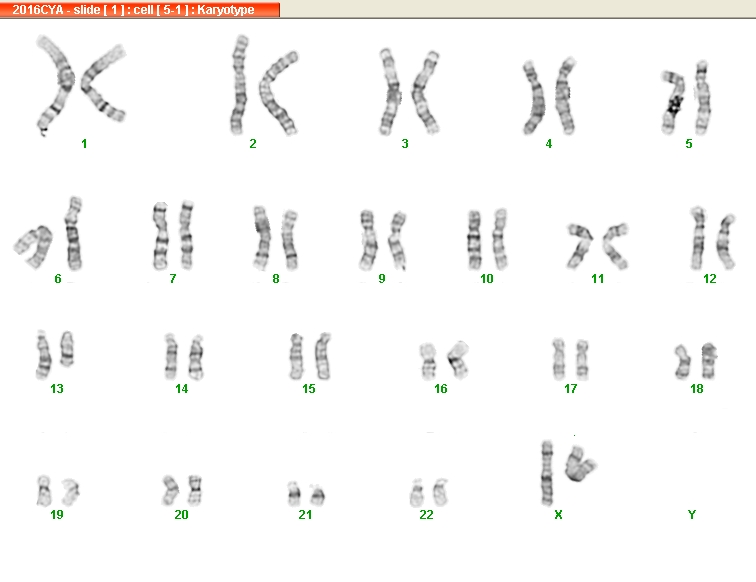 2016CYA - slide [ 1 ] : cell [ 5-1 ] : Karyotype

1 2 3 4 5

6 7 8 9 10 11 12

13 14 15 16 17 18

19 20 21 22 X Y