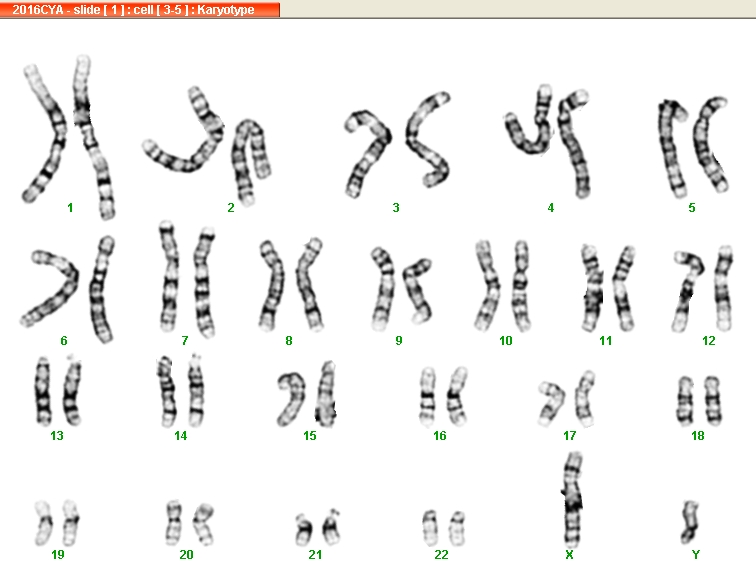 2016CYA - slide [ 1 ] : cell [ 3-5 ] : Karyotype

1 2 3 4 5

6 7 8 9 10 11 12

13 14 15 16 17 18

19 20 21 22 X Y