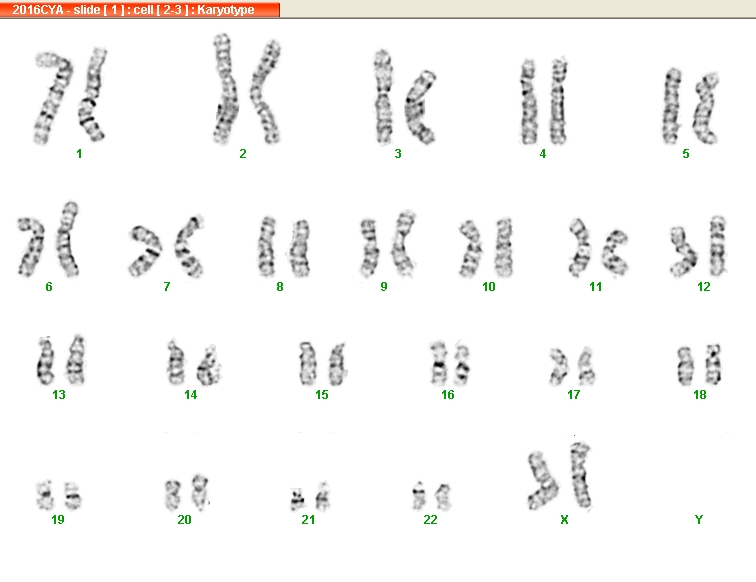 2016CYA - slide [ 1 ] : cell [ 2-3 ] : Karyotype

1 2 3 4 5

6 7 8 9 10 11 12

13 14 15 16 17 18

19 20 21 22 X Y