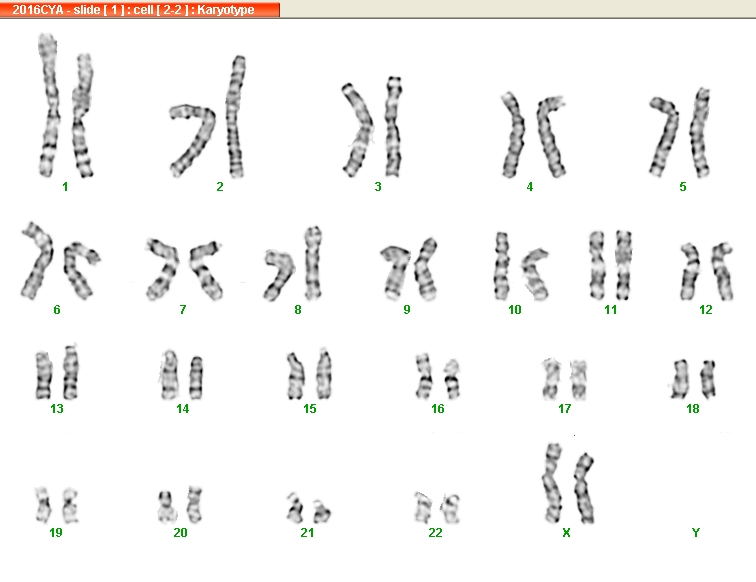 2016CYA - slide [ 1 ] : cell [ 2-2 ] : Karyotype

1 2 3 4 5

6 7 8 9 10 11 12

13 14 15 16 17 18

19 20 21 22 X Y