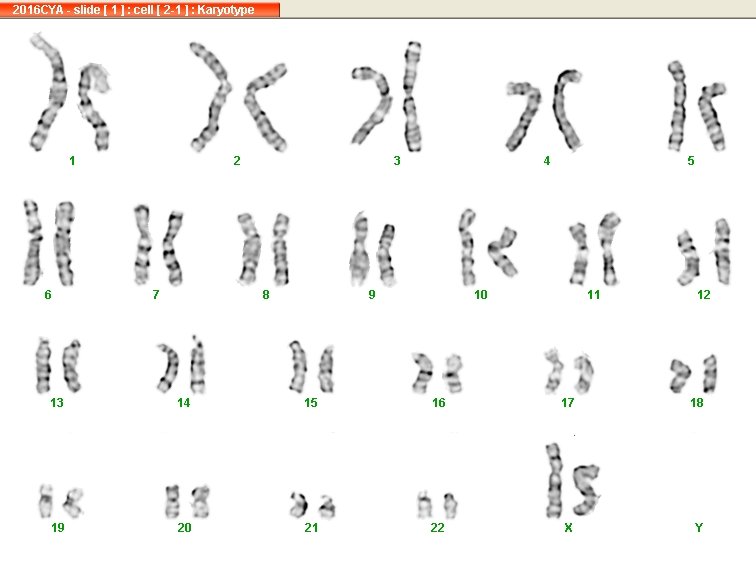 2016CYA - slide [ 1 ] : cell [ 2-1 ] : Karyotype

1 2 3 4 5

6 7 8 9 10 11 12

13 14 15 16 17 18

19 20 21 22 X Y