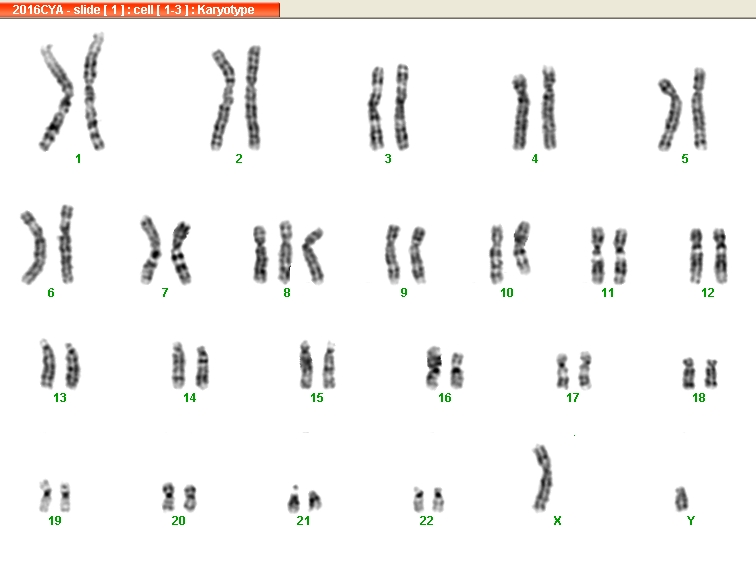 2016CYA - slide [ 1 ] : cell [ 1-3 ] : Karyotype

1 2 3 4 5

6 7 8 9 10 11 12

13 14 15 16 17 18

19 20 21 22 X Y