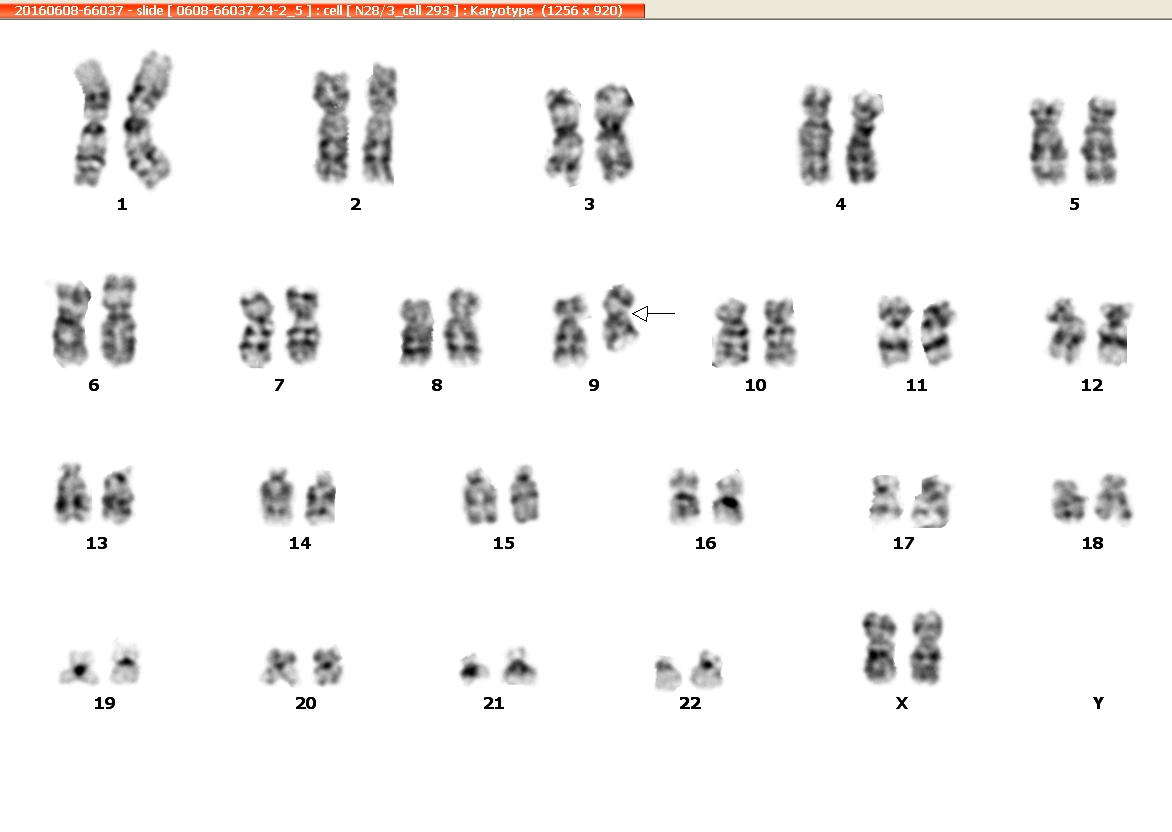 20160608-66037 - slide [ 0608-66037 24-2_5 ] : cell [ N28/3_cell 293 ] : Karyotype (1256 x 920)

1 2 3 4 5

6 7 8 9 10 11 12

13 14 15 16 17 18

19 20 21 22 X Y