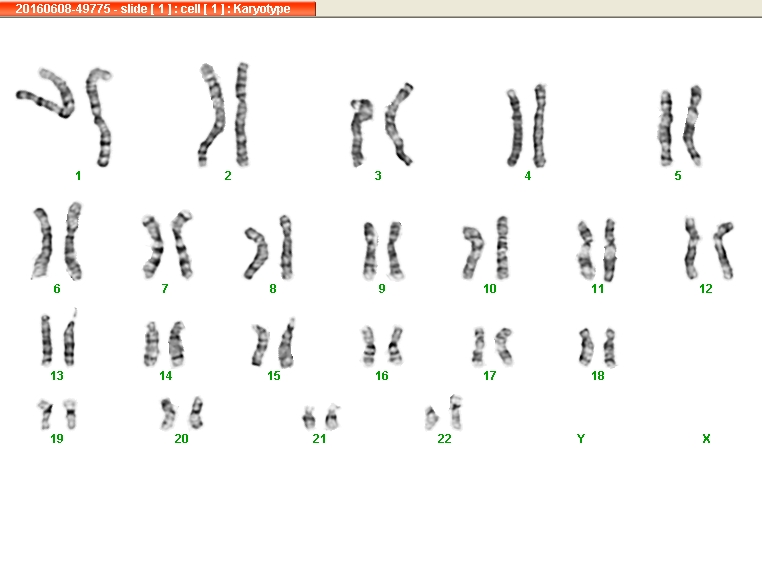 20160608-49775 - slide [ 1 ] : cell [ 1 ] : Karyotype

1 2 3 4 5

6 7 8 9 10 11 12

13 14 15 16 17 18

19 20 21 22 Y X