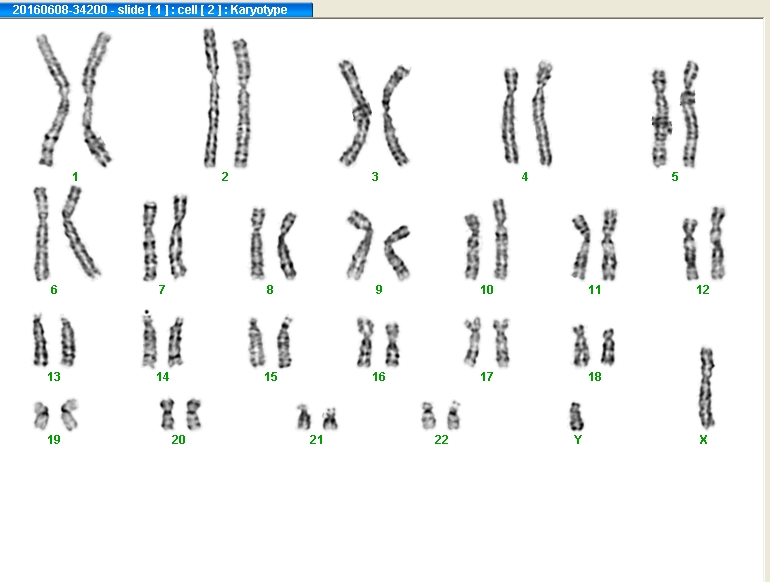 20160608-34200 - slide [ 1 ] : cell [ 2 ] : Karyotype

1 2 3 4 5

6 7 8 9 10 11 12

13 14 15 16 17 18

19 20 21 22 Y X