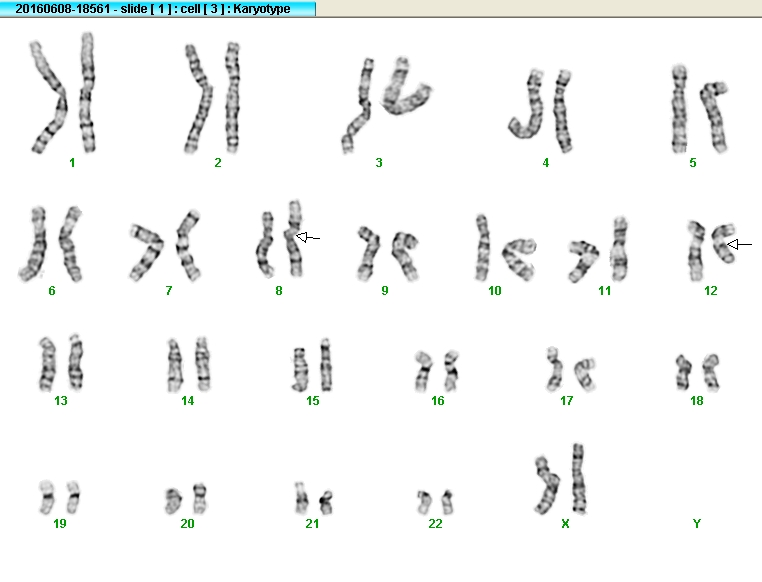 20160608-18561 - slide [ 1 ] : cell [ 3 ] : Karyotype

1 2 3 4 5

6 7 8 9 10 11 12

13 14 15 16 17 18

19 20 21 22 X Y