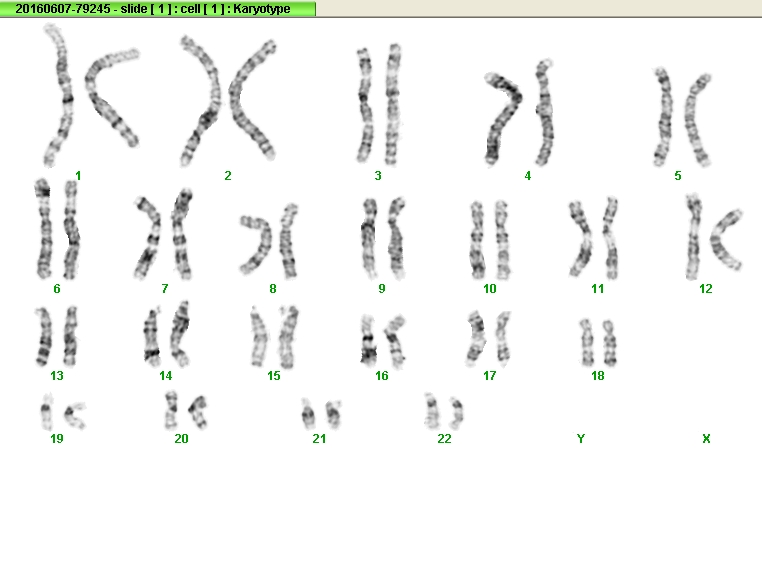 20160607-79245 - slide [ 1 ] : cell [ 1 ] : Karyotype

1 2 3 4 5

6 7 8 9 10 11 12

13 14 15 16 17 18

19 20 21 22 Y X