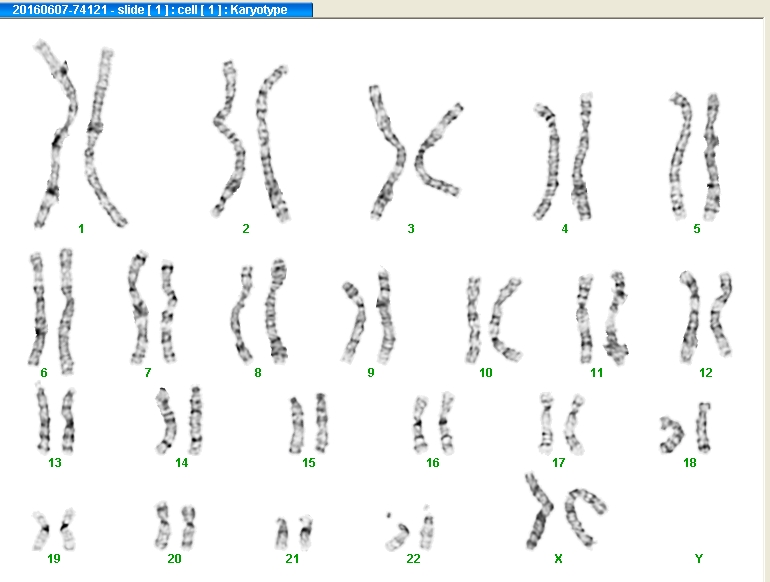 20160607-74121 - slide [ 1 ] : cell [ 1 ] : Karyotype

1 2 3 4 5

6 7 8 9 10 11 12

13 14 15 16 17 18

19 20 21 22 X Y