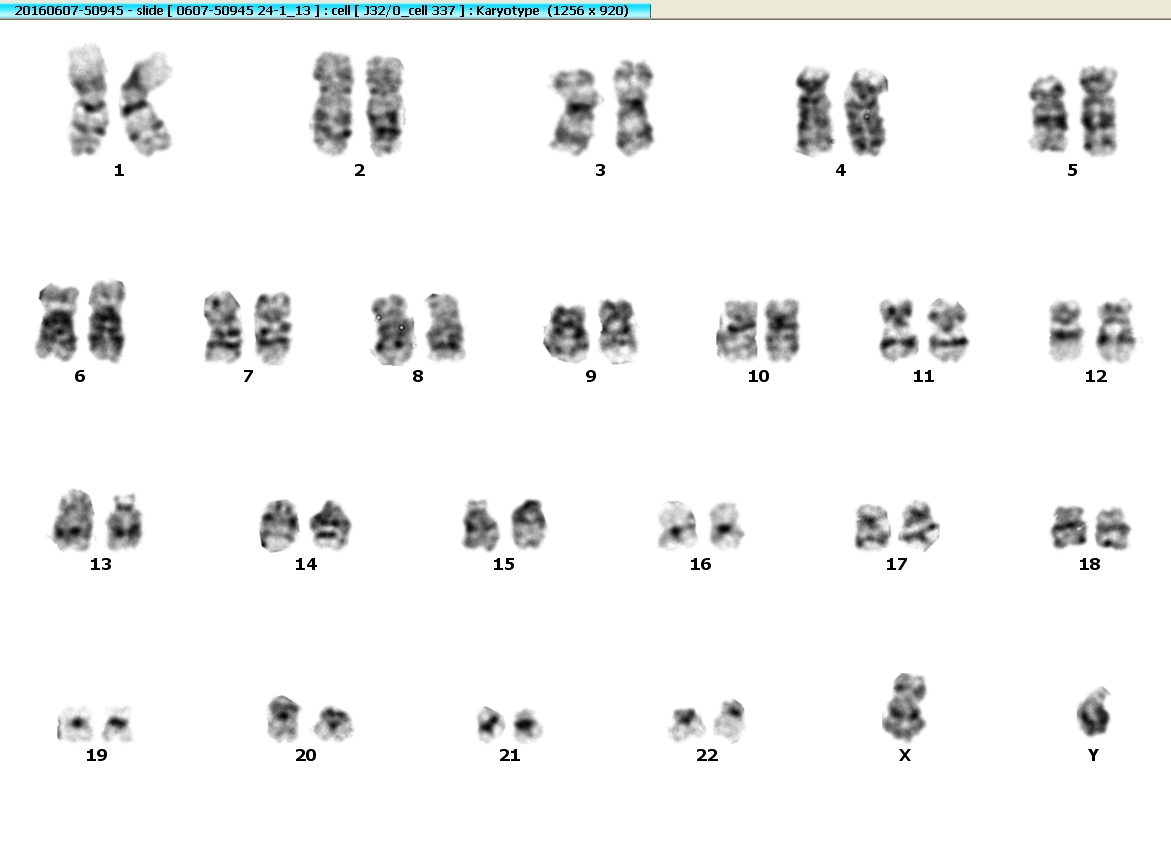 20160607-50945 - slide [ 0607-50945 24-1_13 ] : cell [ J32/0_cell 337 ] : Karyotype (1256 x 920)

1 2 3 4 5

6 7 8 9 10 11 12

13 14 15 16 17 18

19 20 21 22 X Y