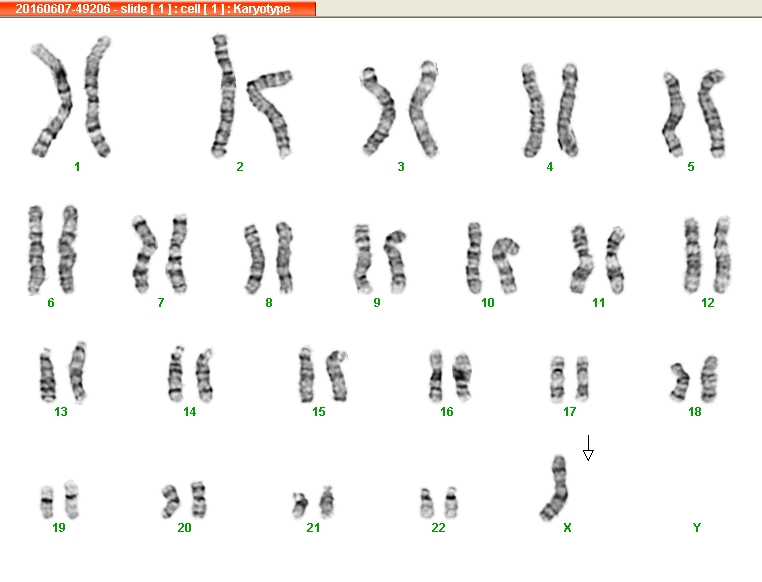 20160607-49206 - slide [ 1 ] : cell [ 1 ] : Karyotype

1 2 3 4 5

6 7 8 9 10 11 12

13 14 15 16 17 18

19 20 21 22 X Y