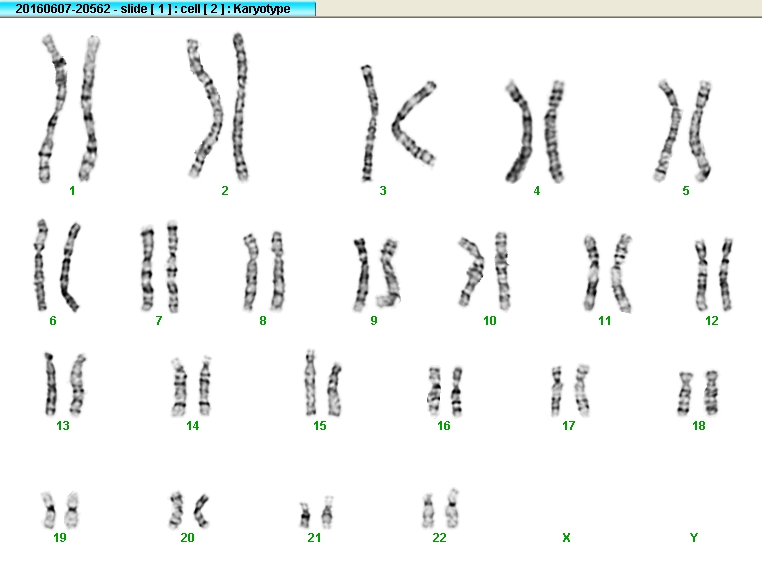 20160607-20562 - slide [ 1 ] : cell [ 2 ] : Karyotype

1 2 3 4 5

6 7 8 9 10 11 12

13 14 15 16 17 18

19 20 21 22 X Y