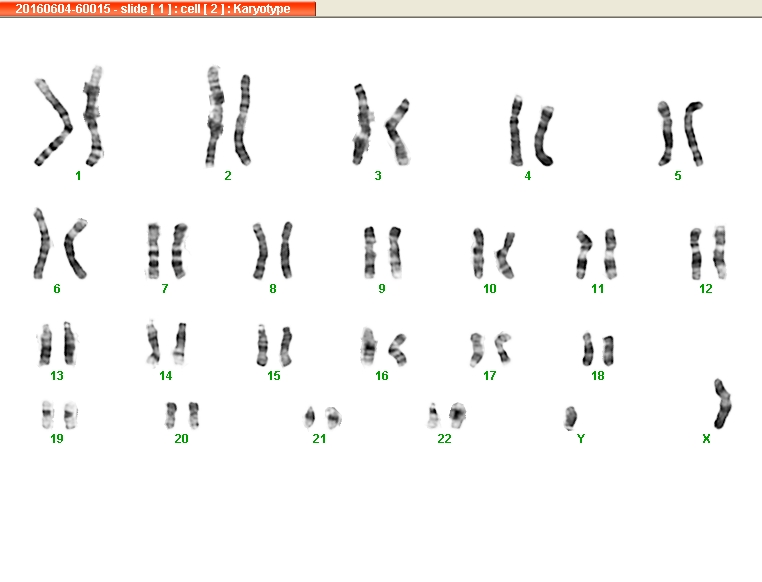 20160604-60015 - slide [ 1 ] : cell [ 2 ] : Karyotype

1 2 3 4 5

6 7 8 9 10 11 12

13 14 15 16 17 18

19 20 21 22 Y X