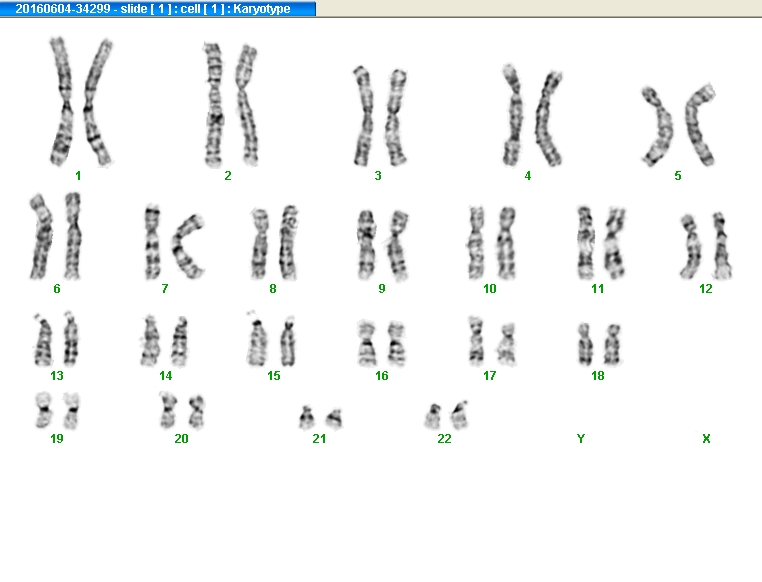 20160604-34299 - slide [ 1 ] : cell [ 1 ] : Karyotype

1 2 3 4 5

6 7 8 9 10 11 12

13 14 15 16 17 18

19 20 21 22 Y X