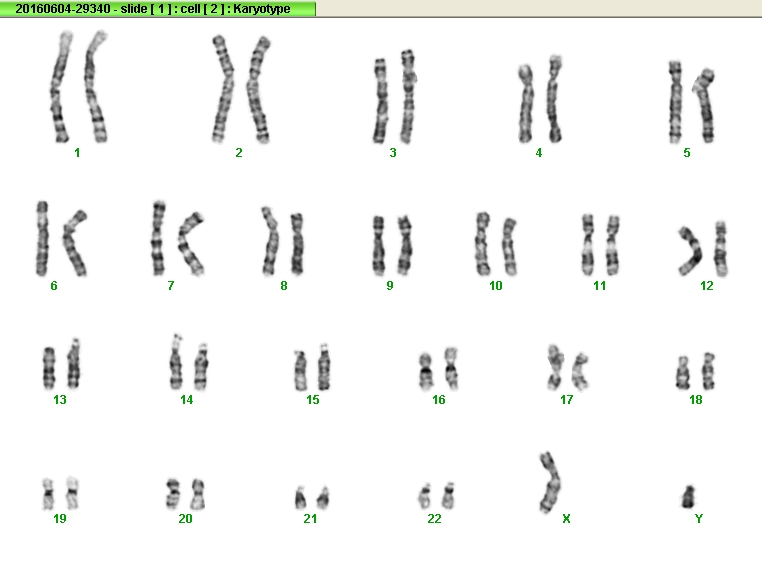 20160604-29340 - slide [ 1 ] : cell [ 2 ] : Karyotype

1 2 3 4 5

6 7 8 9 10 11 12

13 14 15 16 17 18

19 20 21 22 X Y