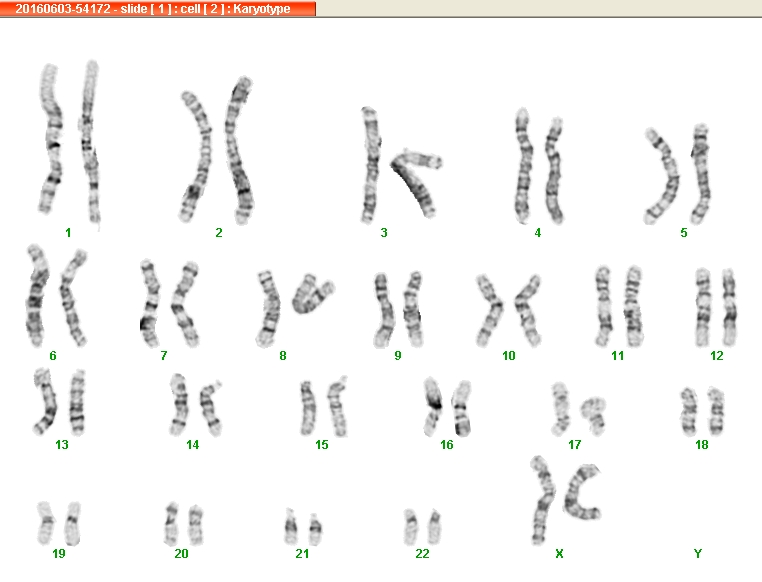 20160603-54172 - slide [ 1 ] : cell [ 2 ] : Karyotype

1 2 3 4 5

6 7 8 9 10 11 12

13 14 15 16 17 18

19 20 21 22 X Y