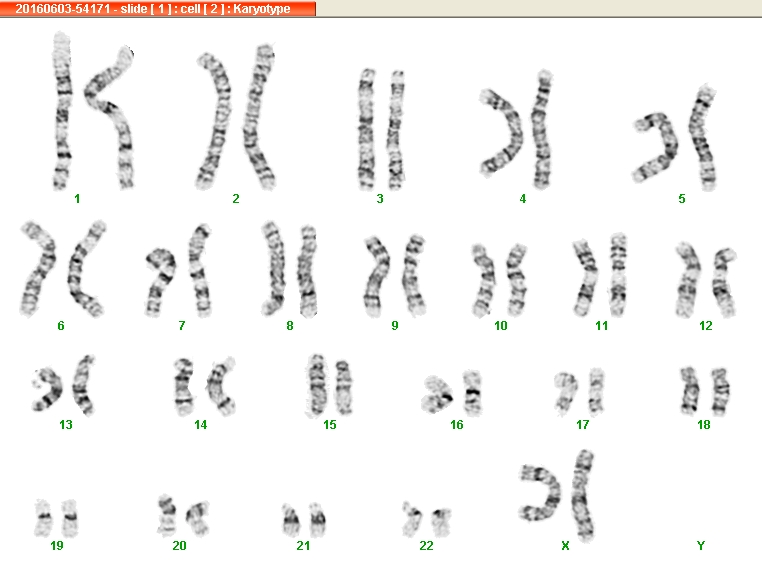 20160603-54171 - slide [ 1 ] : cell [ 2 ] : Karyotype

1 2 3 4 5

6 7 8 9 10 11 12

13 14 15 16 17 18

19 20 21 22 X Y