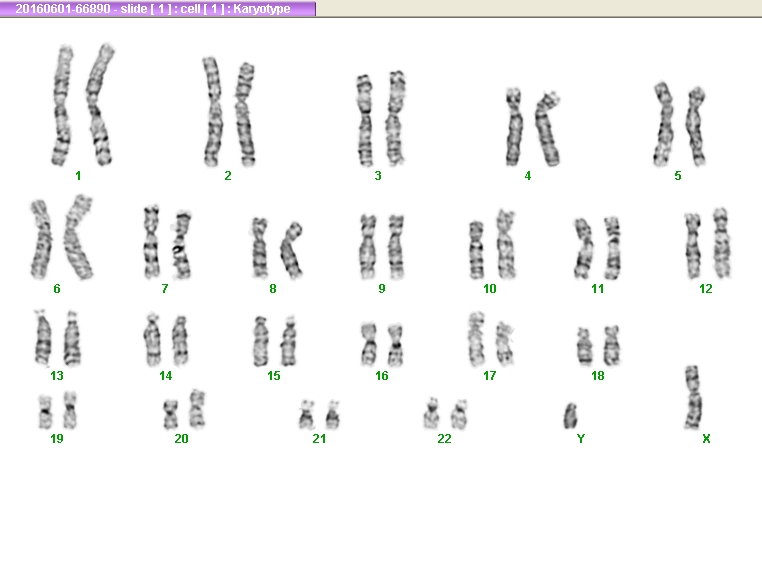 20160601-66890 - slide [ 1 ] : cell [ 1 ] : Karyotype

1
2
3
4
5
6
7
8
9
10
11
12
13
14
15
16
17
18
19
20
21
22
Y
X