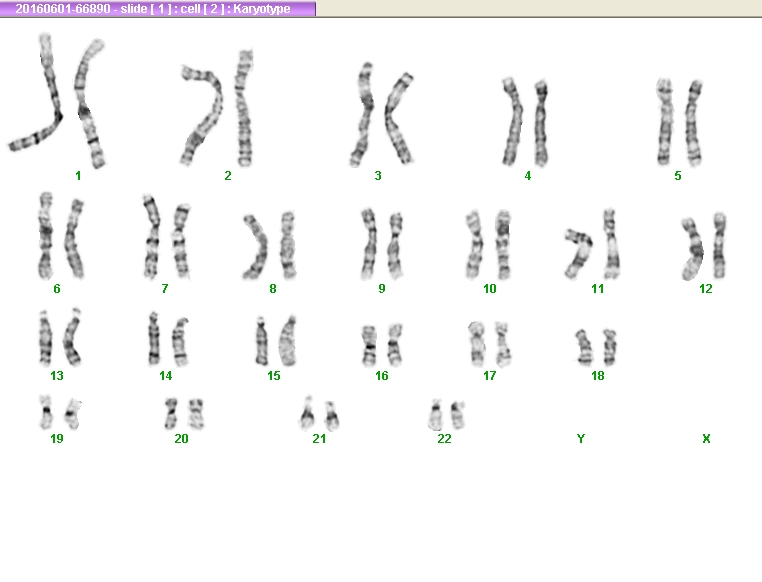 20160601-66890 - slide [ 1 ] : cell [ 2 ] : Karyotype

1 2 3 4 5

6 7 8 9 10 11 12

13 14 15 16 17 18

19 20 21 22 Y X