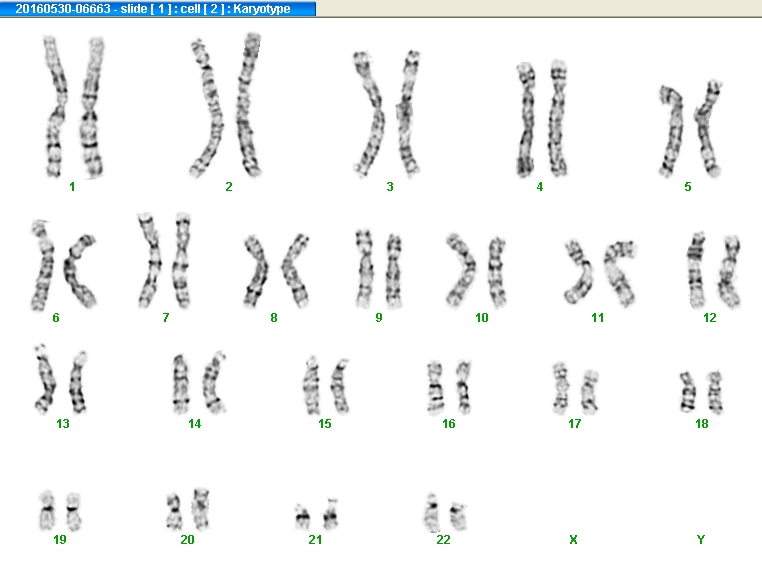 20160530-06663 - slide [ 1 ] : cell [ 2 ] : Karyotype

1 2 3 4 5

6 7 8 9 10 11 12

13 14 15 16 17 18

19 20 21 22 X Y