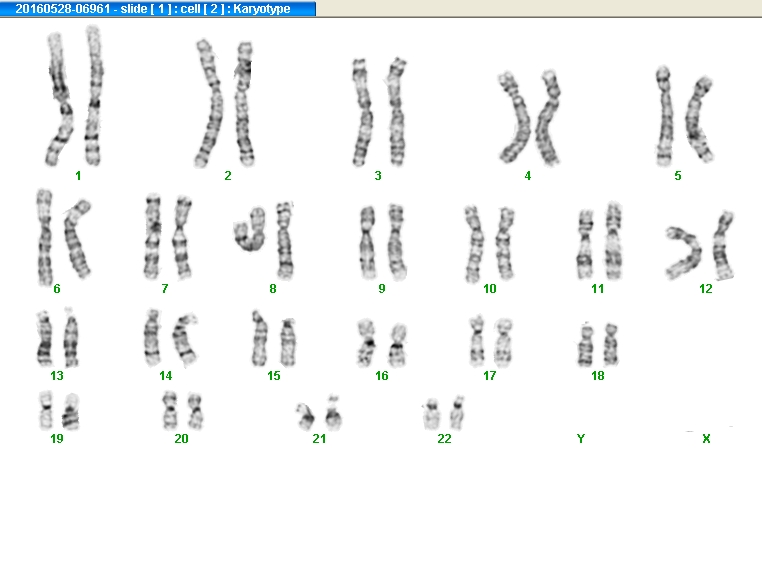 20160528-06961 - slide [ 1 ] : cell [ 2 ] : Karyotype

1 2 3 4 5

6 7 8 9 10 11 12

13 14 15 16 17 18

19 20 21 22 Y X