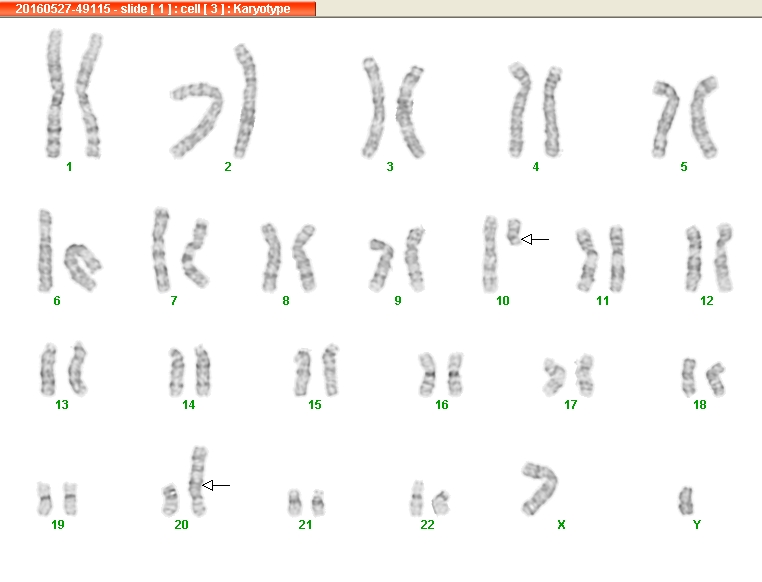 20160527-49115 - slide [ 1 ] : cell [ 3 ] : Karyotype

1 2 3 4 5

6 7 8 9 10 11 12

13 14 15 16 17 18

19 20 21 22 X Y