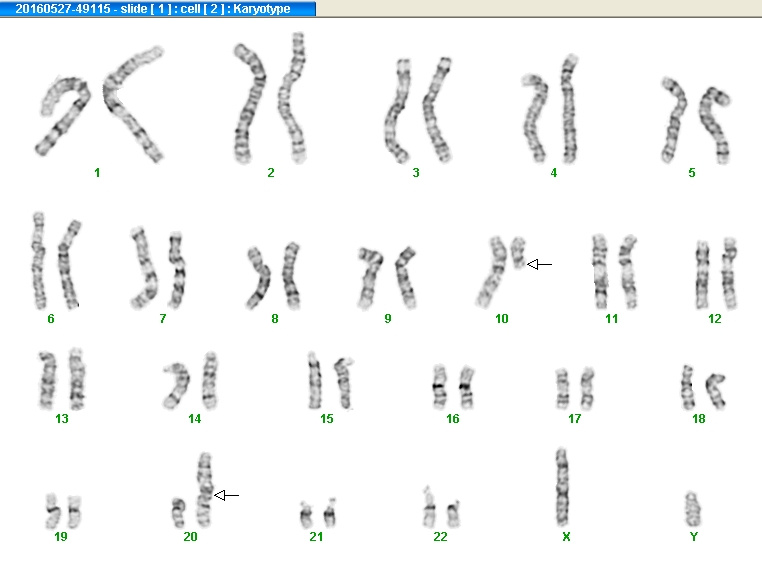 20160527-49115 - slide [ 1 ] : cell [ 2 ] : Karyotype

1 2 3 4 5

6 7 8 9 10 11 12

13 14 15 16 17 18

19 20 21 22 X Y