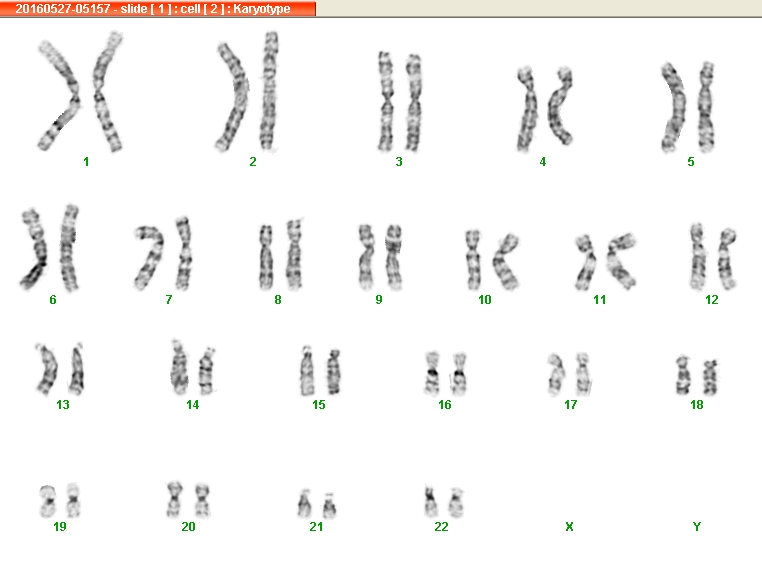 20160527-05157 - slide [ 1 ] : cell [ 2 ] : Karyotype

1 2 3 4 5

6 7 8 9 10 11 12

13 14 15 16 17 18

19 20 21 22 X Y